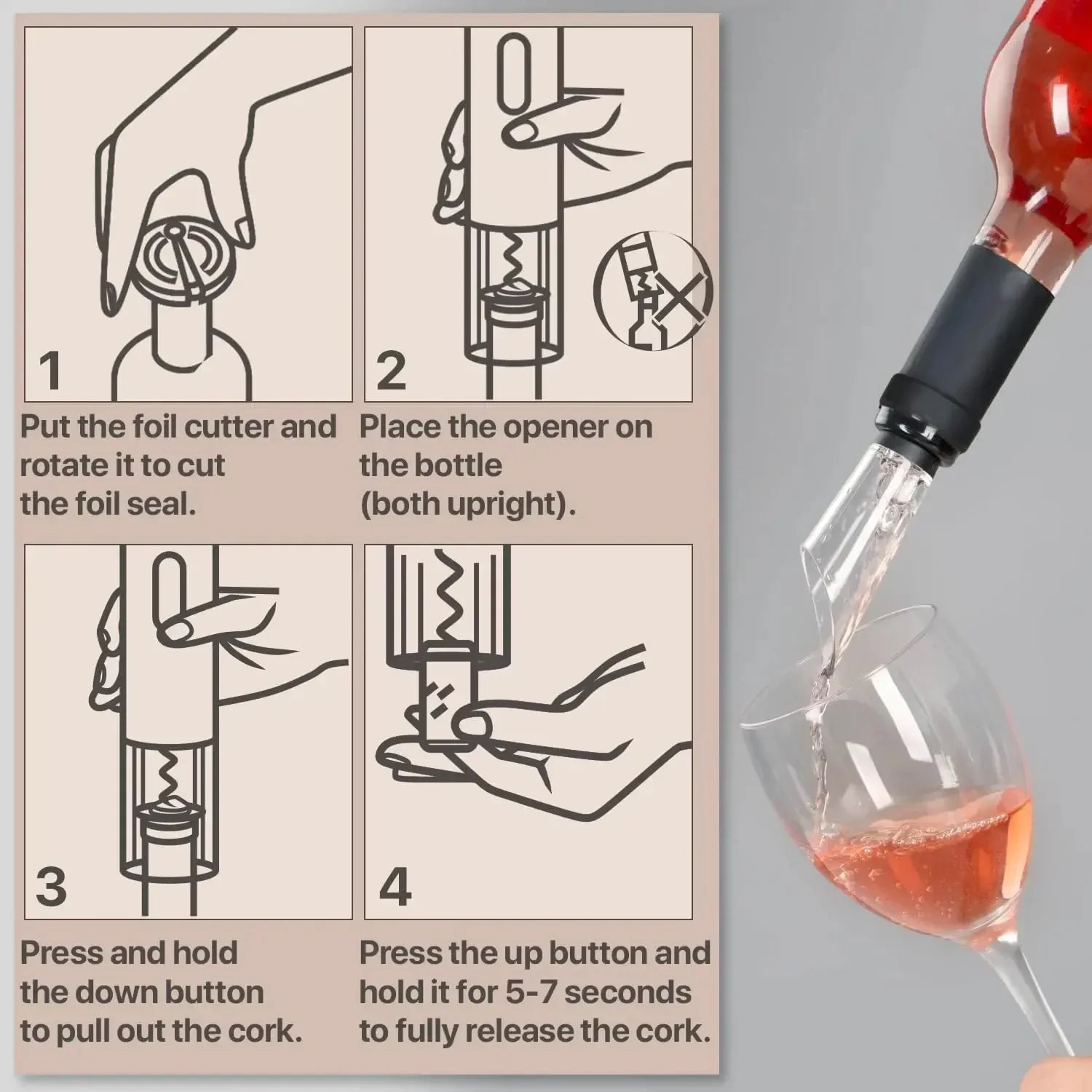 1

Put the foil cutter and rotate it to cut the foil seal.

2

Place the opener on the bottle (both upright).

3

Press and hold the down button to pull out the cork.

4

Press the up button and hold it for 5-7 seconds to fully release the cork.